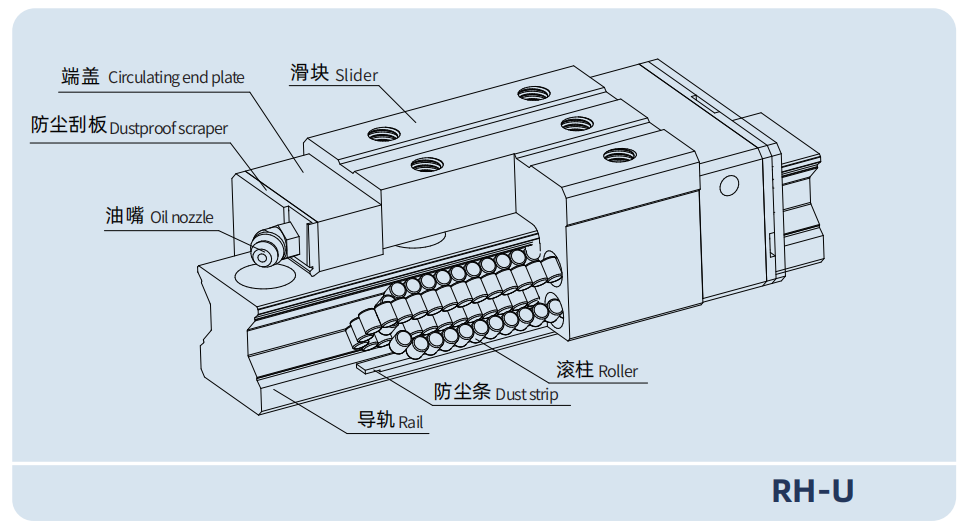 端盖 Circulating end plate

滑块 Slider

防尘刮板 Dustproof scraper

油嘴 Oil nozzle

滚柱 Roller

防尘条 Dust strip

导轨 Rail

RH-U