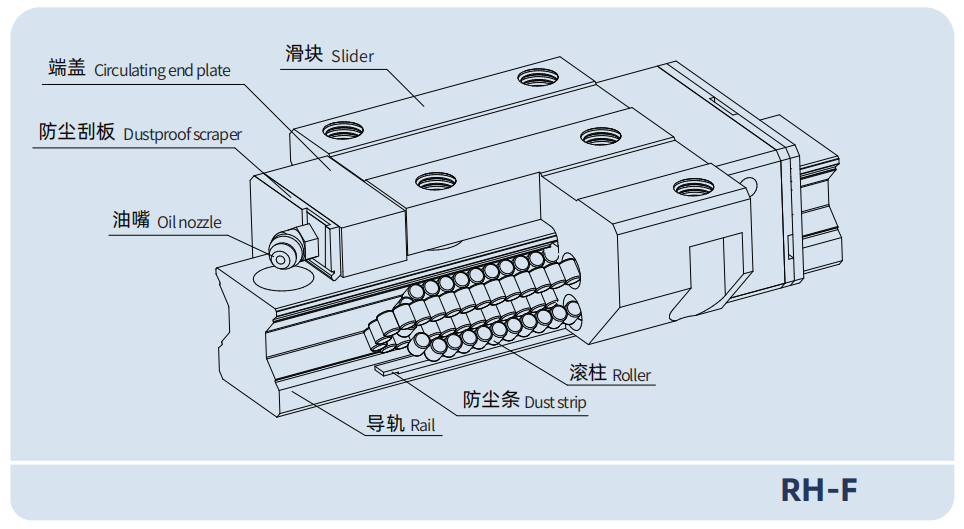 滑块 Slider

端盖 Circulating end plate

防尘刮板 Dustproof scraper

油嘴 Oil nozzle

滚柱 Roller

防尘条 Dust strip

导轨 Rail

RH-F